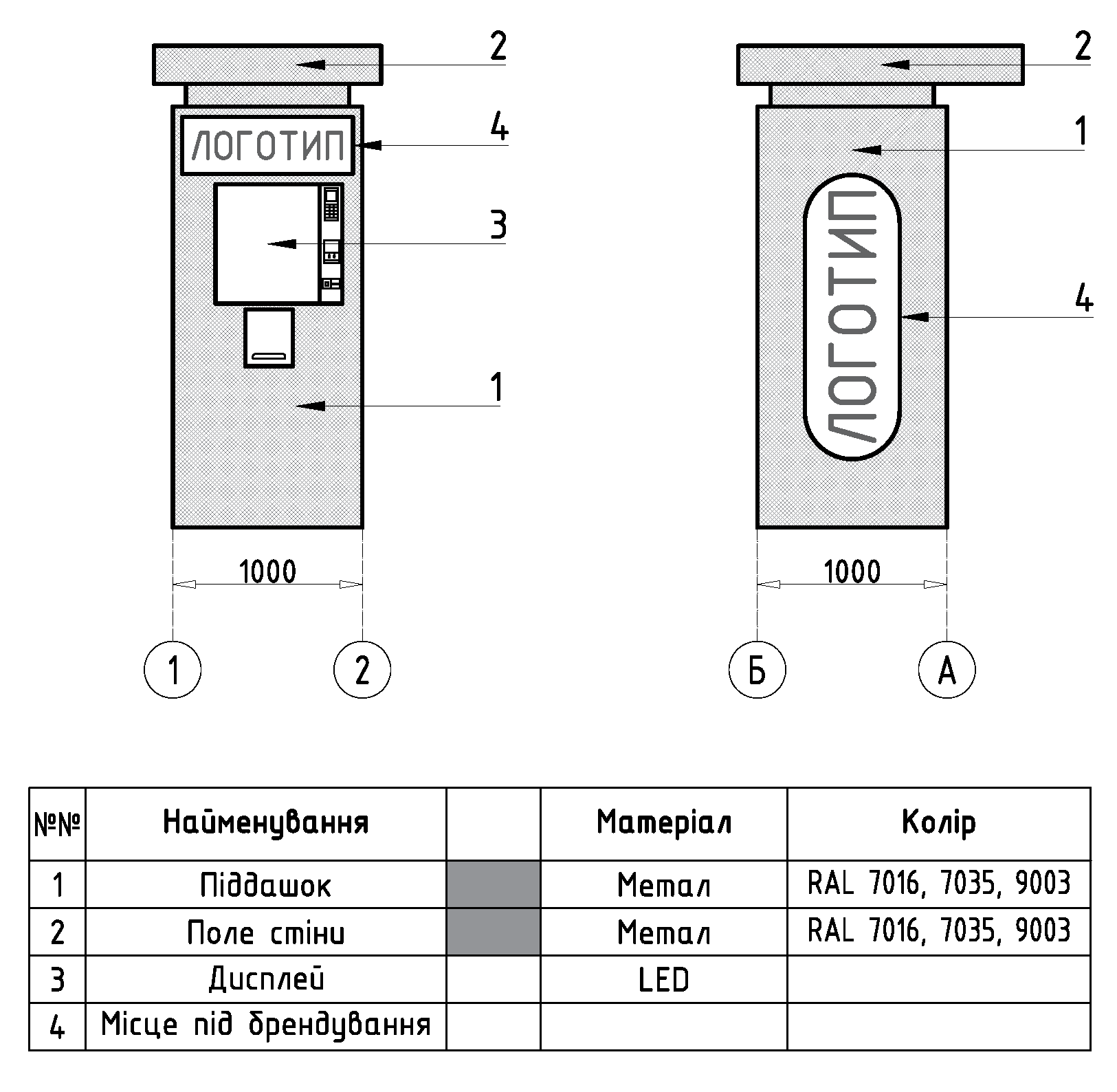 2
ЛОГОТИП
4
3
1
1000
1
2

2
1
ЛОГОТИП
4
1000
Б
А

| №№ | Найменування | | Матеріал | Колір |
|---|---|---|---|---|
| 1 | Піддашок | | Метал | RAL 7016, 7035, 9003 |
| 2 | Поле стіни | | Метал | RAL 7016, 7035, 9003 |
| 3 | Дисплей | | LED | |
| 4 | Місце під брендування | | | |